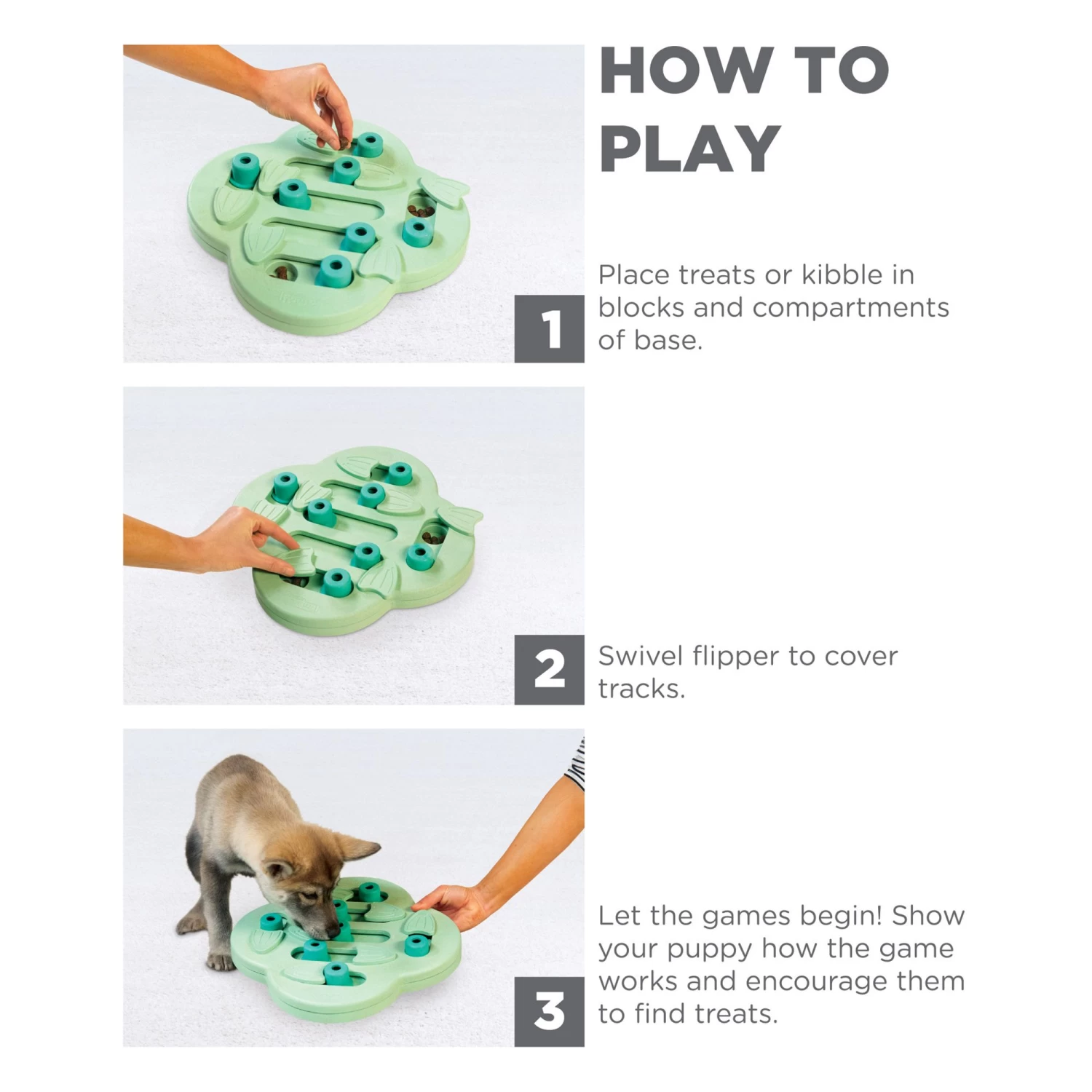 HOW TO PLAY

1

Place treats or kibble in blocks and compartments of base.

2

Swivel flipper to cover tracks.

3

Let the games begin! Show your puppy how the game works and encourage them to find treats.