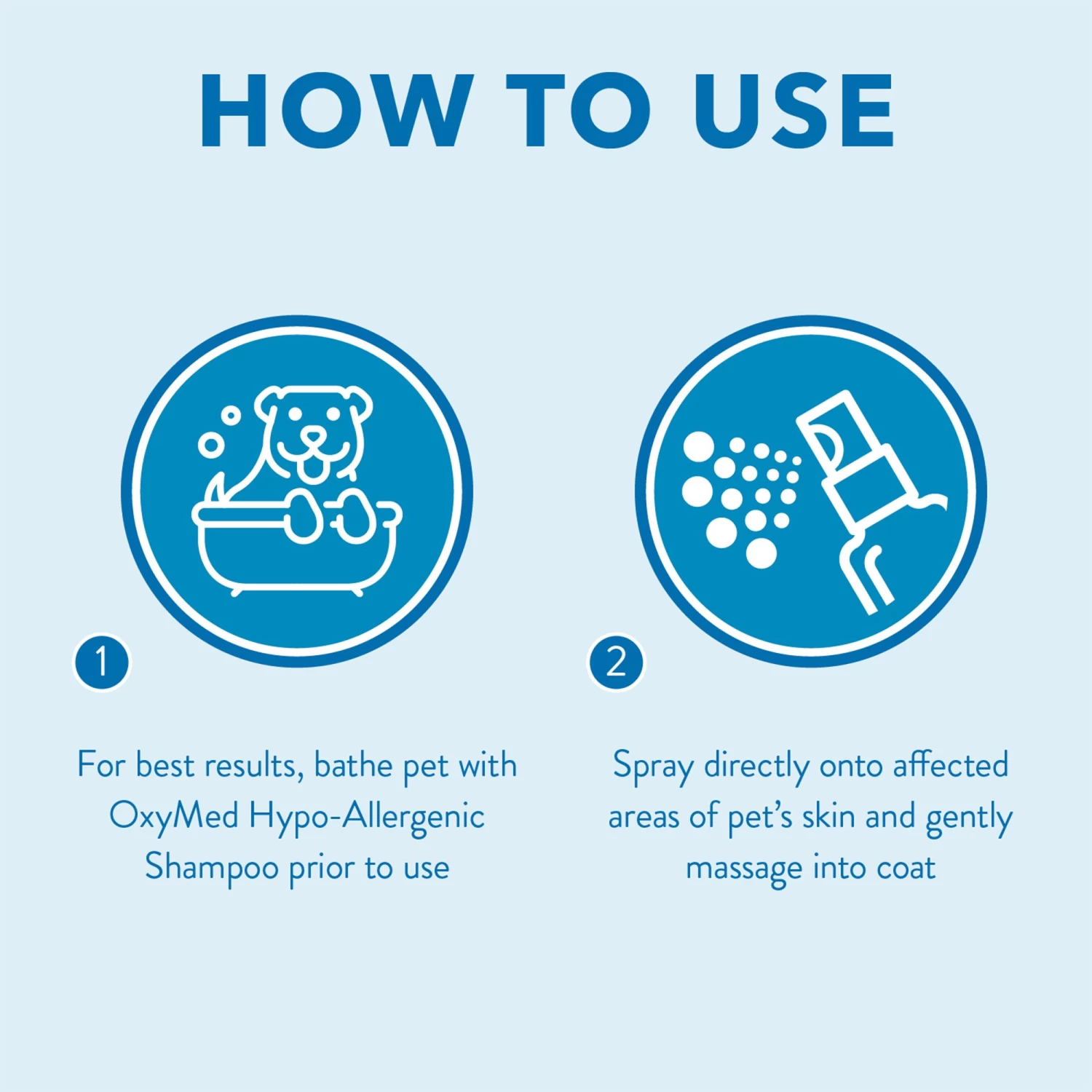 HOW TO USE

1

For best results, bathe pet with OxyMed Hypo-Allergenic Shampoo prior to use

2

Spray directly onto affected areas of pet's skin and gently massage into coat