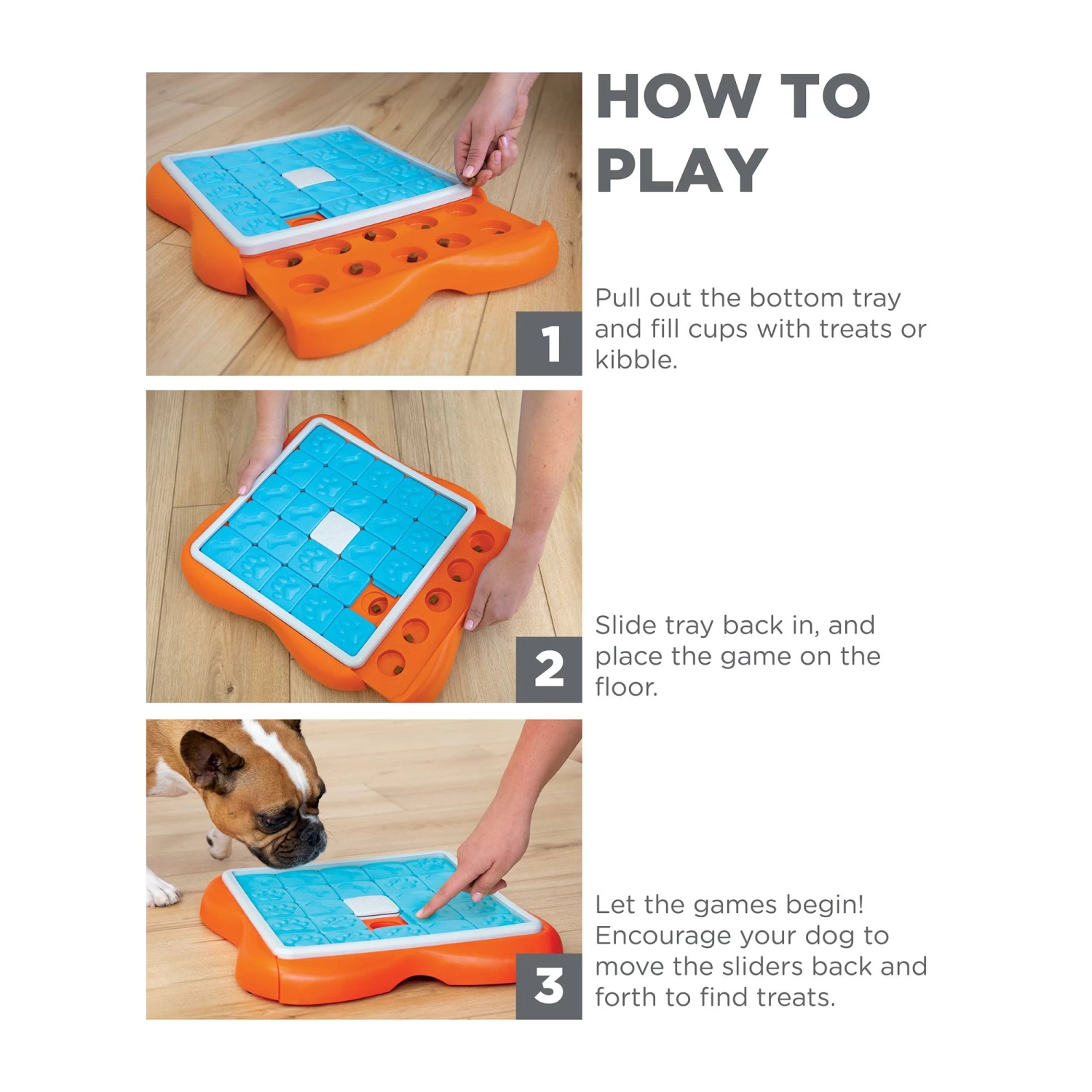 HOW TO PLAY

1

Pull out the bottom tray and fill cups with treats or kibble.

2

Slide tray back in, and place the game on the floor.

3

Let the games begin! Encourage your dog to move the sliders back and forth to find treats.