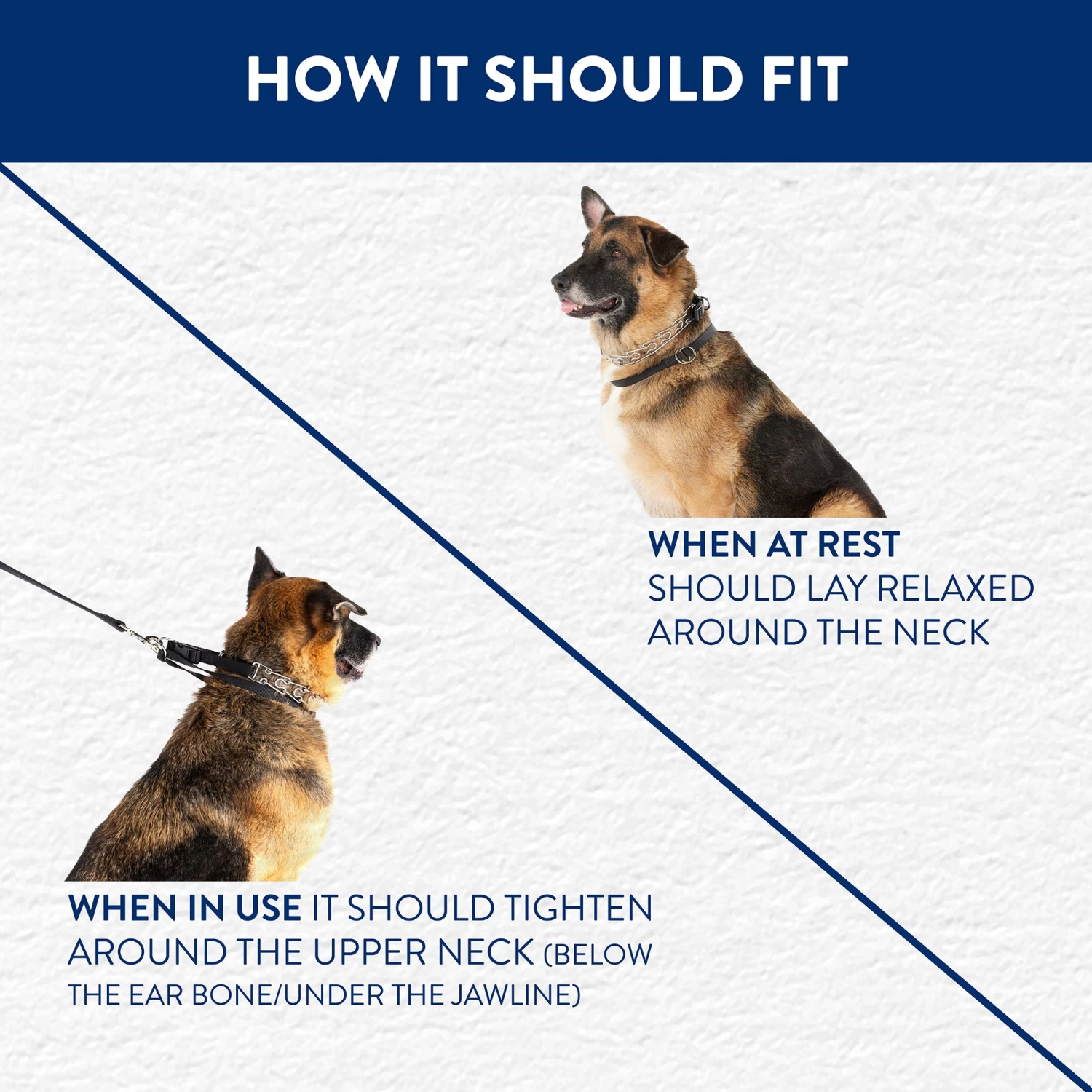 HOW IT SHOULD FIT

WHEN AT REST
SHOULD LAY RELAXED AROUND THE NECK

WHEN IN USE IT SHOULD TIGHTEN AROUND THE UPPER NECK (BELOW THE EAR BONE/UNDER THE JAWLINE)